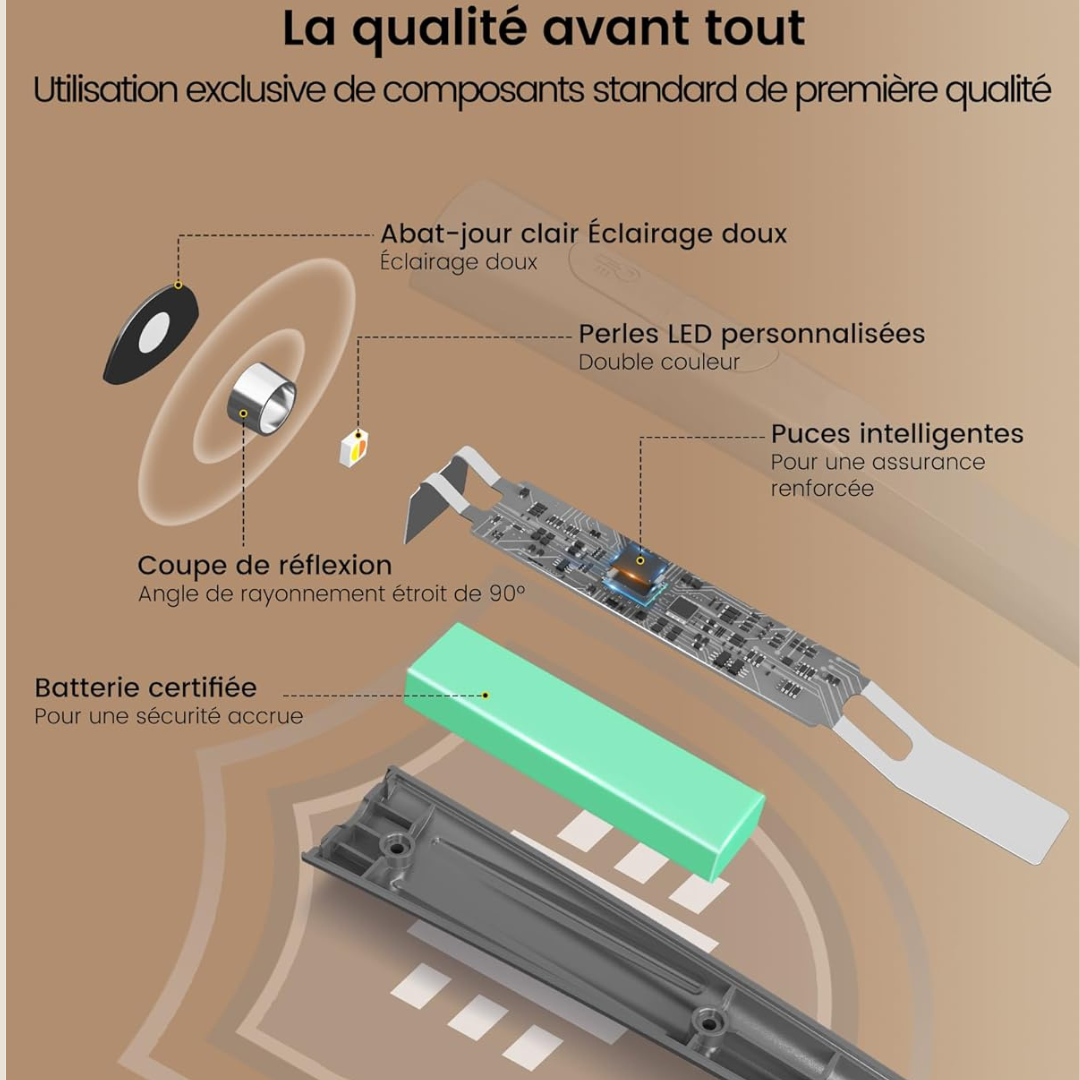 La qualité avant tout
Utilisation exclusive de composants standard de première qualité

Abat-jour clair Éclairage doux
Éclairage doux

Perles LED personnalisées
Double couleur

Puces intelligentes
Pour une assurance renforcée

Coupe de réflexion
Angle de rayonnement étroit de 90°

Batterie certifiée
Pour une sécurité accrue